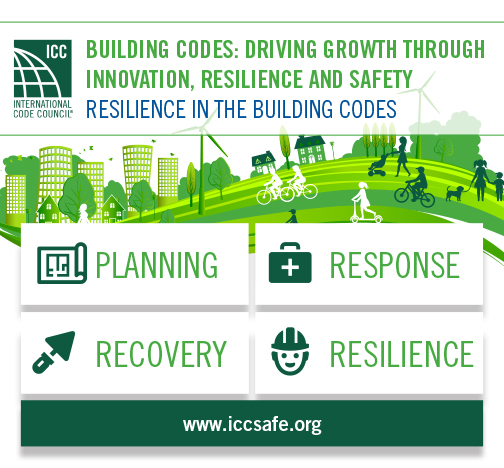 ICC
INTERNATIONAL CODE COUNCIL®

BUILDING CODES: DRIVING GROWTH THROUGH INNOVATION, RESILIENCE AND SAFETY
RESILIENCE IN THE BUILDING CODES

PLANNING
RESPONSE
RECOVERY
RESILIENCE

www.iccsafe.org