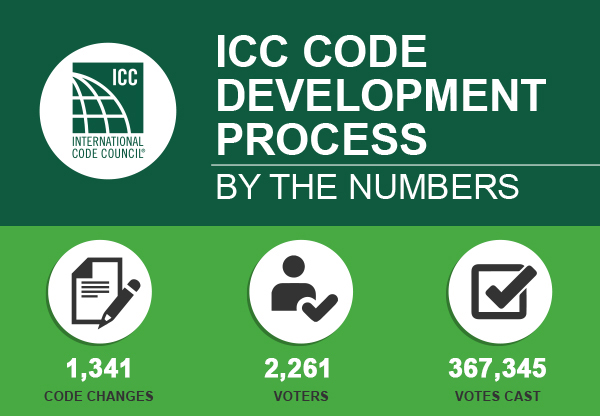 ICC
INTERNATIONAL CODE COUNCIL®

ICC CODE DEVELOPMENT PROCESS

BY THE NUMBERS

1,341
CODE CHANGES

2,261
VOTERS

367,345
VOTES CAST