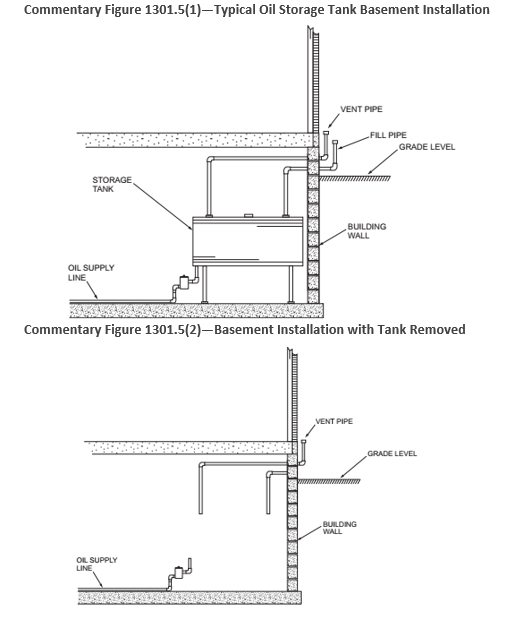 Commentary Figure 1301.5(1)—Typical Oil Storage Tank Basement Installation

VENT PIPE

FILL PIPE

GRADE LEVEL

STORAGE TANK

BUILDING WALL

OIL SUPPLY LINE

Commentary Figure 1301.5(2)—Basement Installation with Tank Removed

VENT PIPE

GRADE LEVEL

BUILDING WALL

OIL SUPPLY LINE